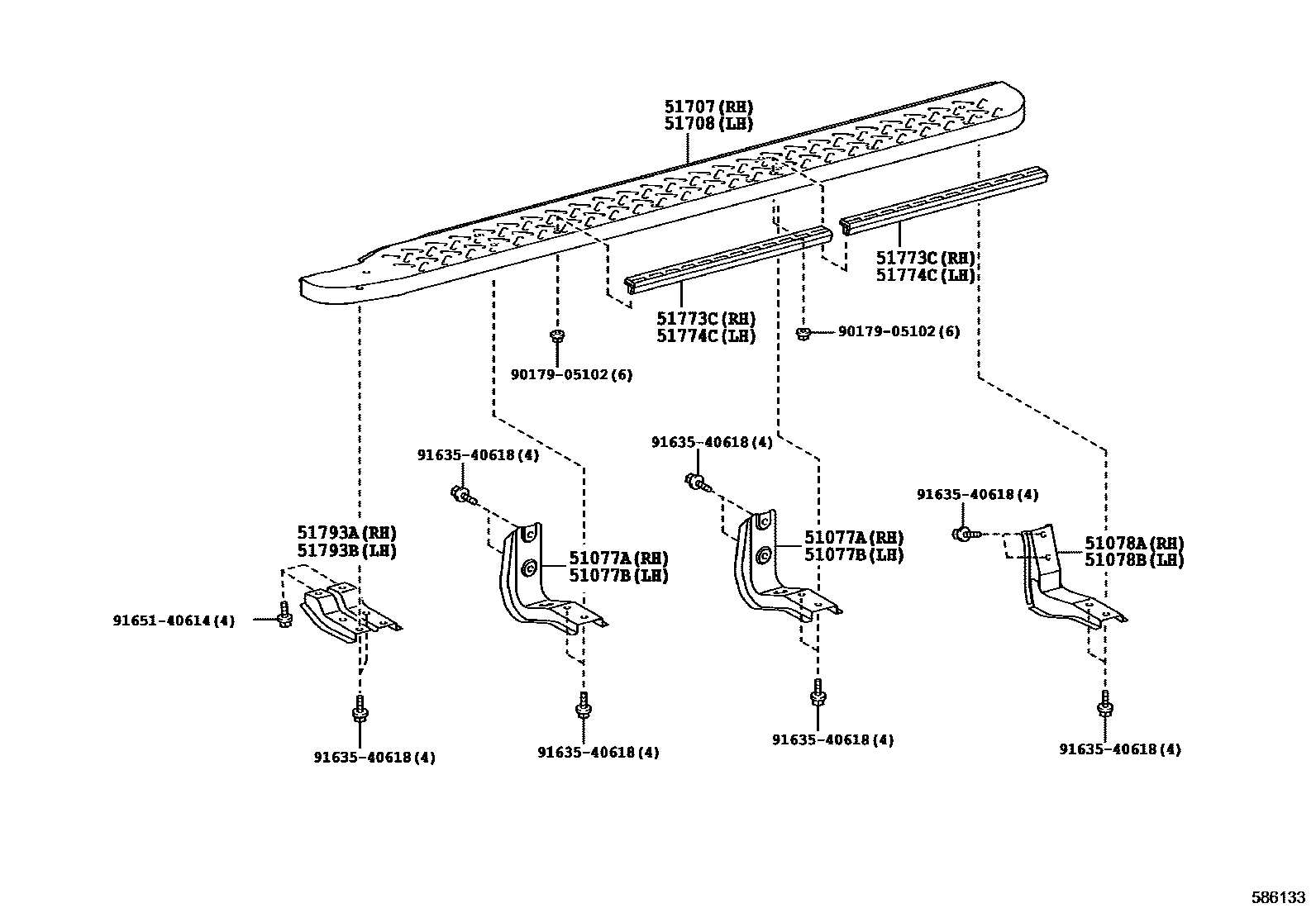 51707 (RH)
51708 (LH)

51773C (RH)
51774C (LH)

51773C (RH)
51774C (LH)

90179-05102 (6)

90179-05102 (6)

91635-40618 (4)

91635-40618 (4)

91635-40618 (4)

51793A (RH)
51793B (LH)

51077A (RH)
51077B (LH)

51077A (RH)
51077B (LH)

51078A (RH)
51078B (LH)

91651-40614 (4)

91635-40618 (4)

91635-40618 (4)

91635-40618 (4)

91635-40618 (4)

586133